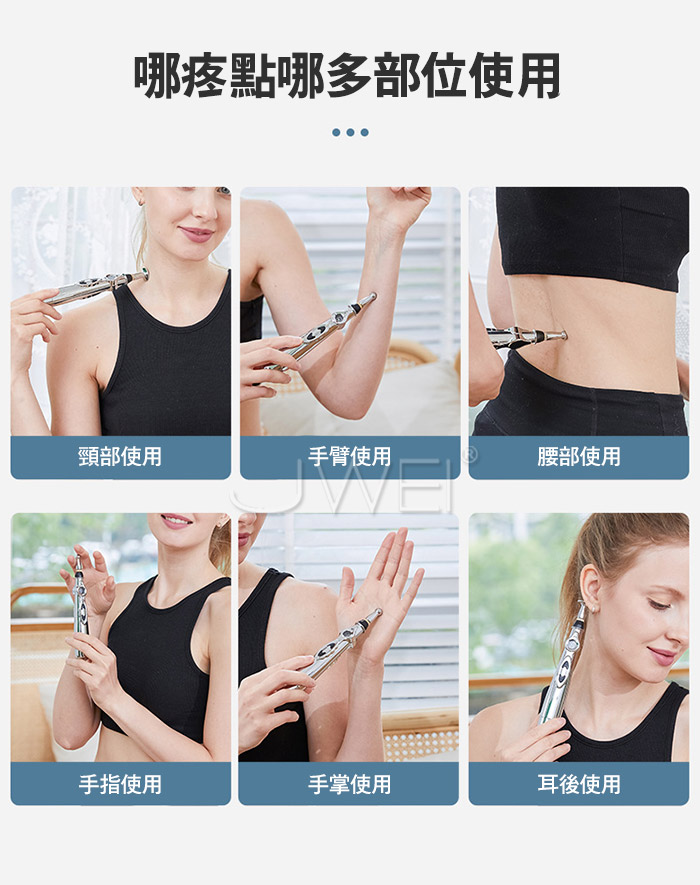 哪疼點哪多部位使用

頸部使用

手臂使用

腰部使用

JWEI®

手指使用

手掌使用

耳後使用