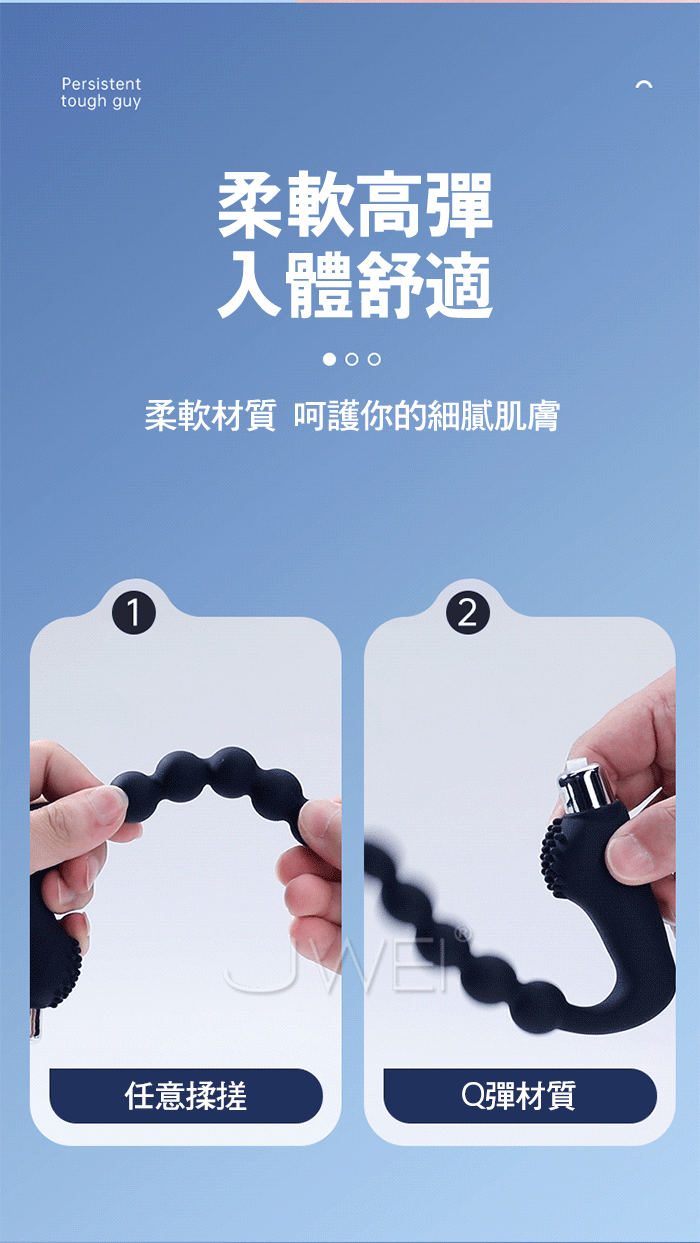 Persistent tough guy

柔軟高彈
入體舒適

柔軟材質 呵護你的細膩肌膚

1

2

JWEI®

任意揉搓

Q彈材質