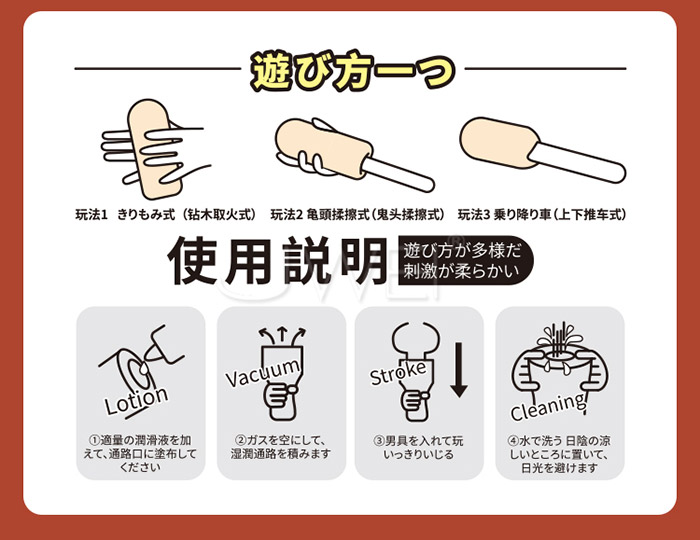 遊び方一つ

玩法1　きりもみ式（钻木取火式）　玩法2 亀頭揉擦式（鬼头揉擦式）　玩法3 乗り降り車（上下推车式）

使用説明

遊び方が多様だ
刺激が柔らかい

Lotion
①適量の潤滑液を加えて、通路口に塗布してください

Vacuum
②ガスを空にして、湿潤通路を積みます

Stroke
③男具を入れて玩いっきりいじる

Cleaning
④水で洗う 日陰の涼しいところに置いて、日光を避けます