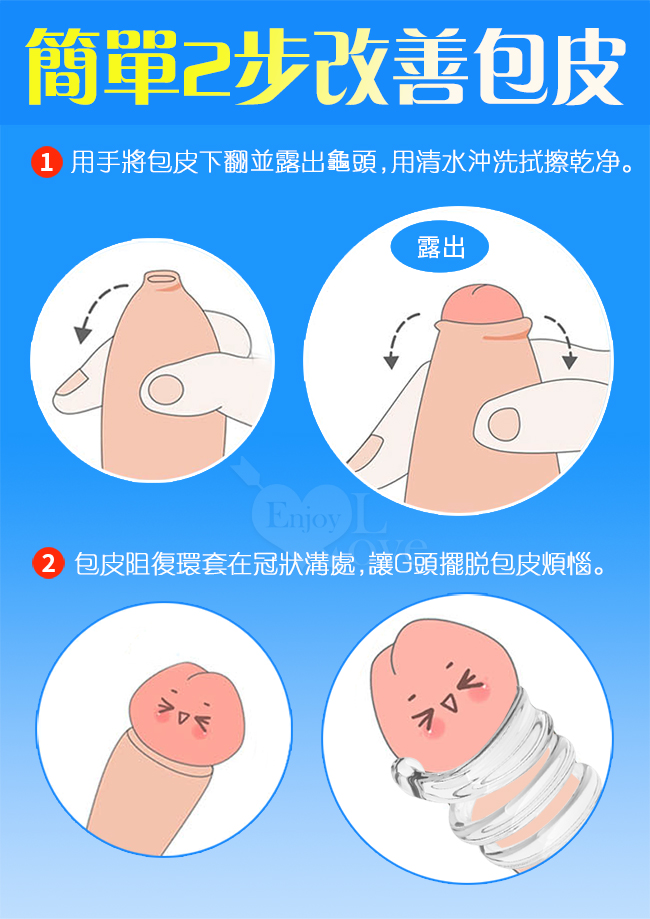 簡單2步改善包皮

1 用手將包皮下翻並露出龜頭，用清水沖洗拭擦乾净。

露出

Enjoy Love

2 包皮阻復環套在冠狀溝處，讓G頭擺脫包皮煩惱。