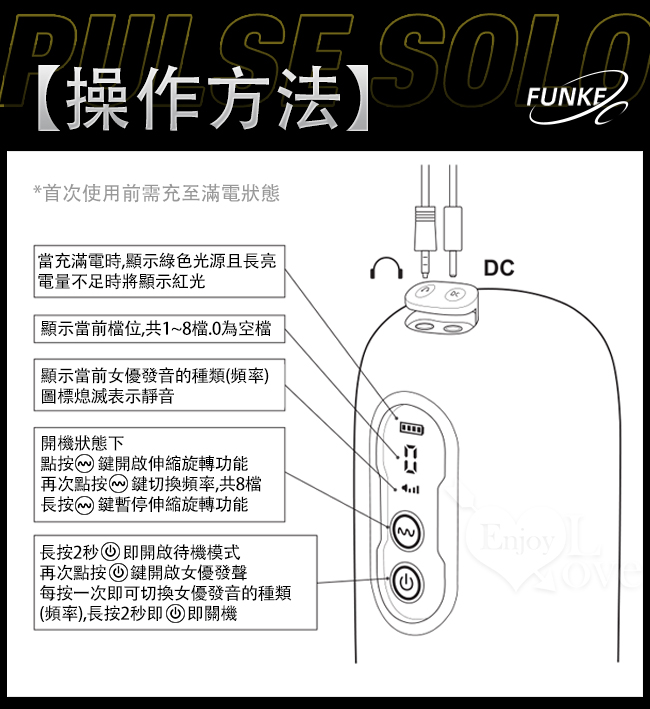 PULSE SOLO
【操作方法】
FUNKE

*首次使用前需充至滿電狀態

當充滿電時,顯示綠色光源且長亮
電量不足時將顯示紅光

顯示當前檔位,共1~8檔.0為空檔

顯示當前女優發音的種類(頻率)
圖標熄滅表示靜音

開機狀態下
點按 鍵開啟伸縮旋轉功能
再次點按 鍵切換頻率,共8檔
長按 鍵暫停伸縮旋轉功能

長按2秒 即開啟待機模式
再次點按 鍵開啟女優發聲
每按一次即可切換女優發音的種類
(頻率),長按2秒即 即關機

DC

DC

0

Enjoy Love