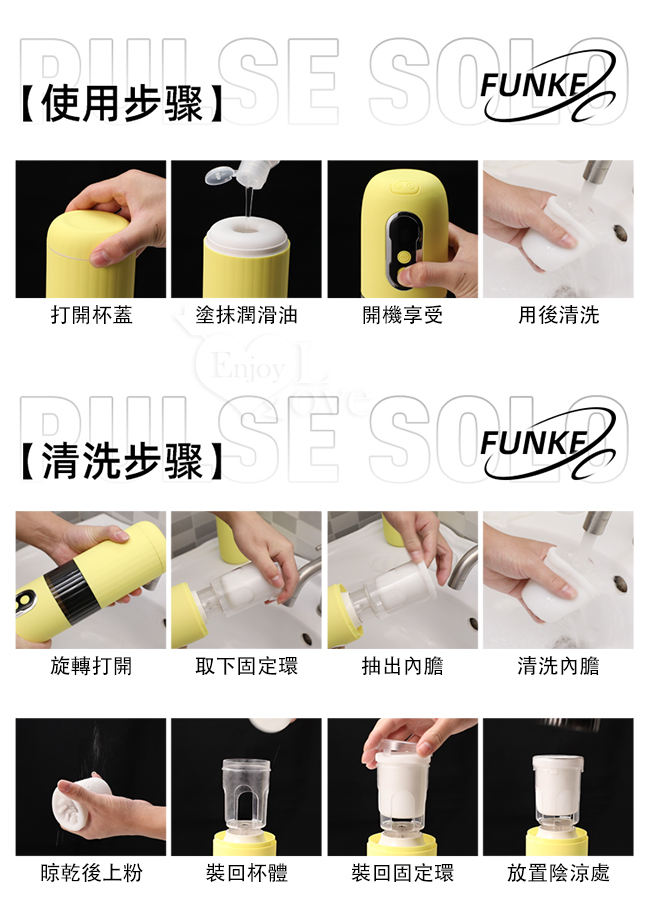 PULSE SOLO

【使用步驟】

FUNKE

打開杯蓋
塗抹潤滑油
開機享受
用後清洗

Enjoy Love

PULSE SOLO

【清洗步驟】

FUNKE

旋轉打開
取下固定環
抽出內膽
清洗內膽

晾乾後上粉
裝回杯體
裝回固定環
放置陰涼處