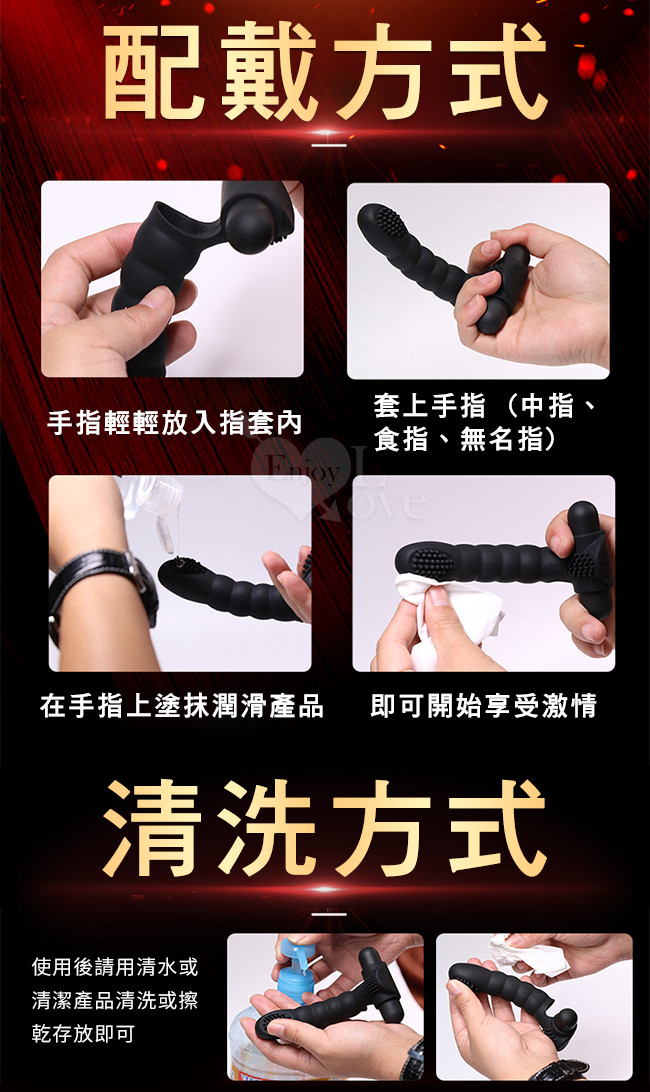 配戴方式

手指輕輕放入指套內

套上手指（中指、食指、無名指）

Enjoy Love

在手指上塗抹潤滑產品

即可開始享受激情

清洗方式

使用後請用清水或清潔產品清洗或擦乾存放即可