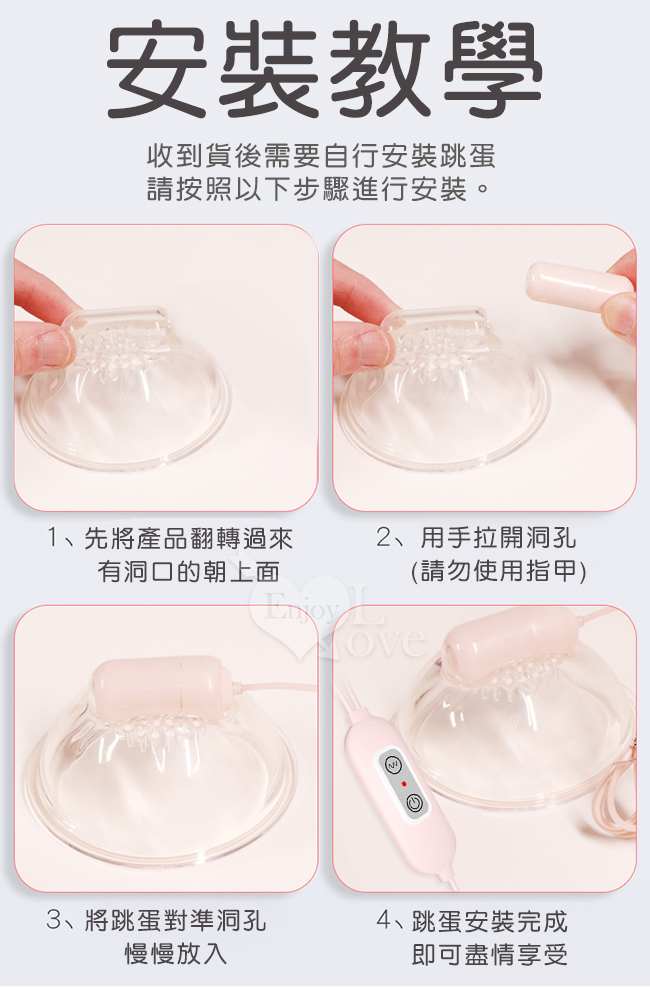 安裝教學

收到貨後需要自行安裝跳蛋
請按照以下步驟進行安裝。

1、先將產品翻轉過來
有洞口的朝上面

2、用手拉開洞孔
(請勿使用指甲)

Enjoy Love

3、將跳蛋對準洞孔
慢慢放入

4、跳蛋安裝完成
即可盡情享受